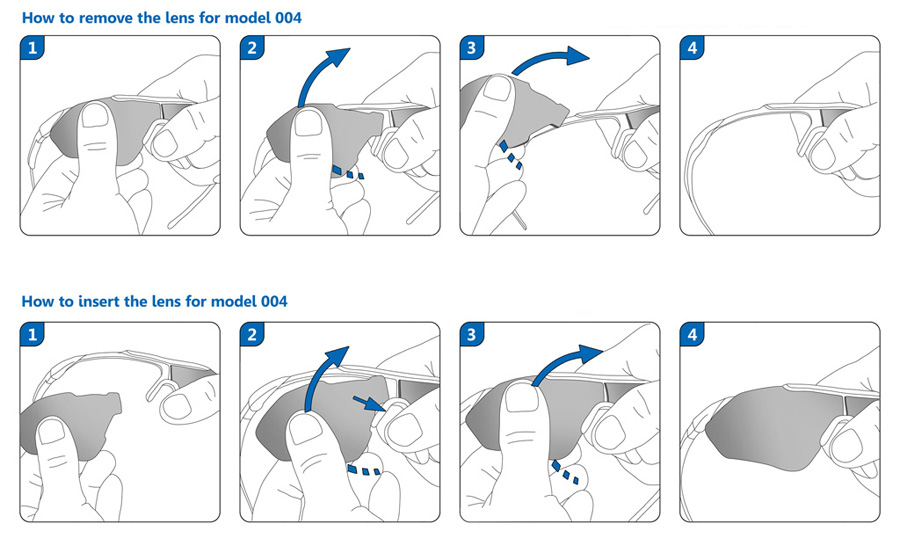 How to remove the lens for model 004

1

2

3

4

How to insert the lens for model 004

1

2

3

4