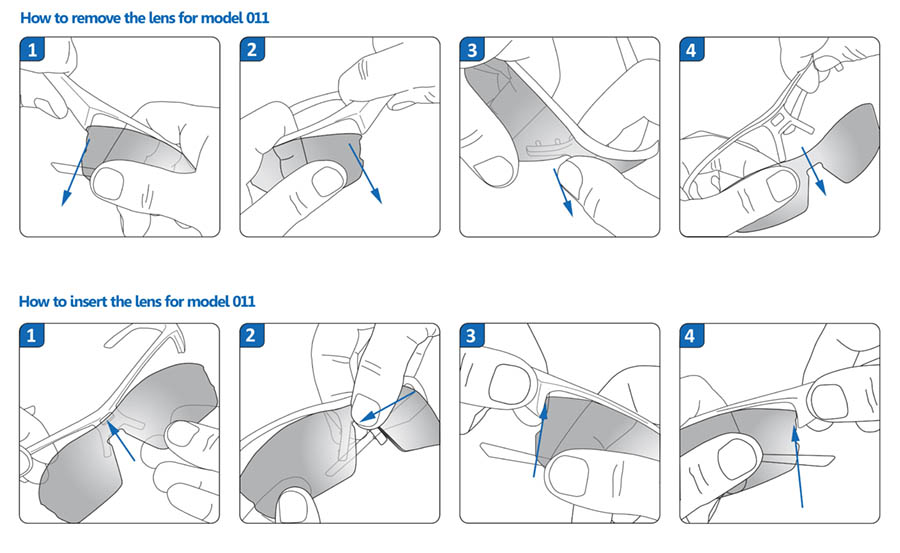 How to remove the lens for model 011

1

2

3

4

How to insert the lens for model 011

1

2

3

4